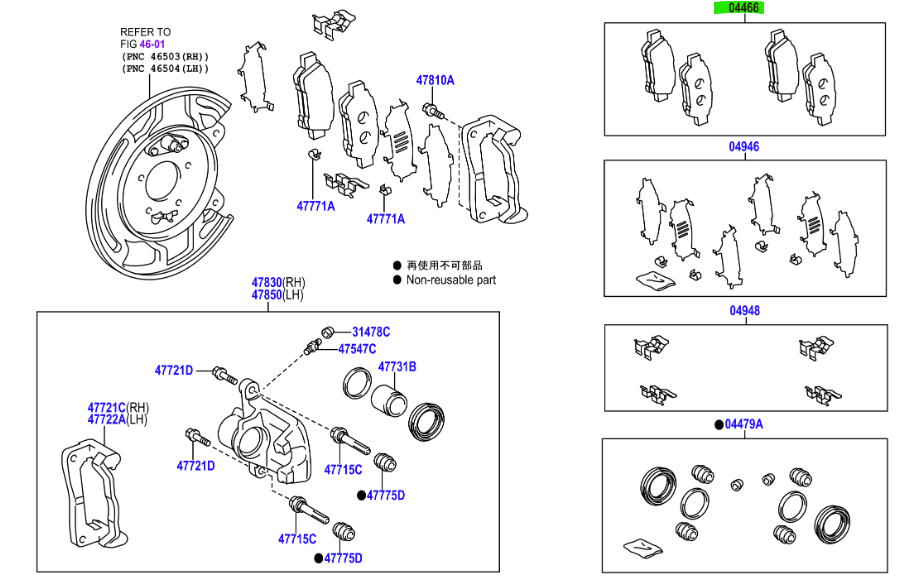 REFER TO
FIG 46-01
(PNC 46503(RH))
(PNC 46504(LH))

47810A

47771A

47771A

● 再使用不可部品
● Non-reusable part

47830(RH)
47850(LH)

31478C
47547C
47721D
47731B
47721C(RH)
47722A(LH)
47721D
47715C
●47775D
47715C
●47775D

04466

04946

04948

●04479A