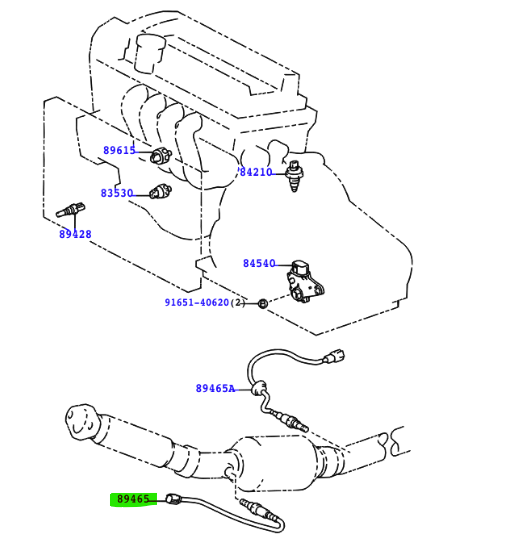 89615
84210
83530
89428
84540
91651-40620(2)
89465A
89465