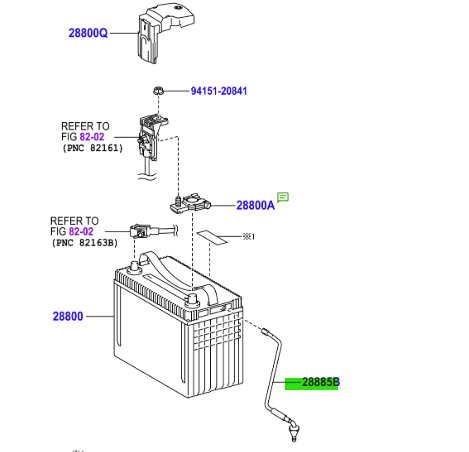 28800Q

94151-20841

REFER TO
FIG 82-02
(PNC 82161)

28800A

REFER TO
FIG 82-02
(PNC 82163B)

※1

28800

28885B