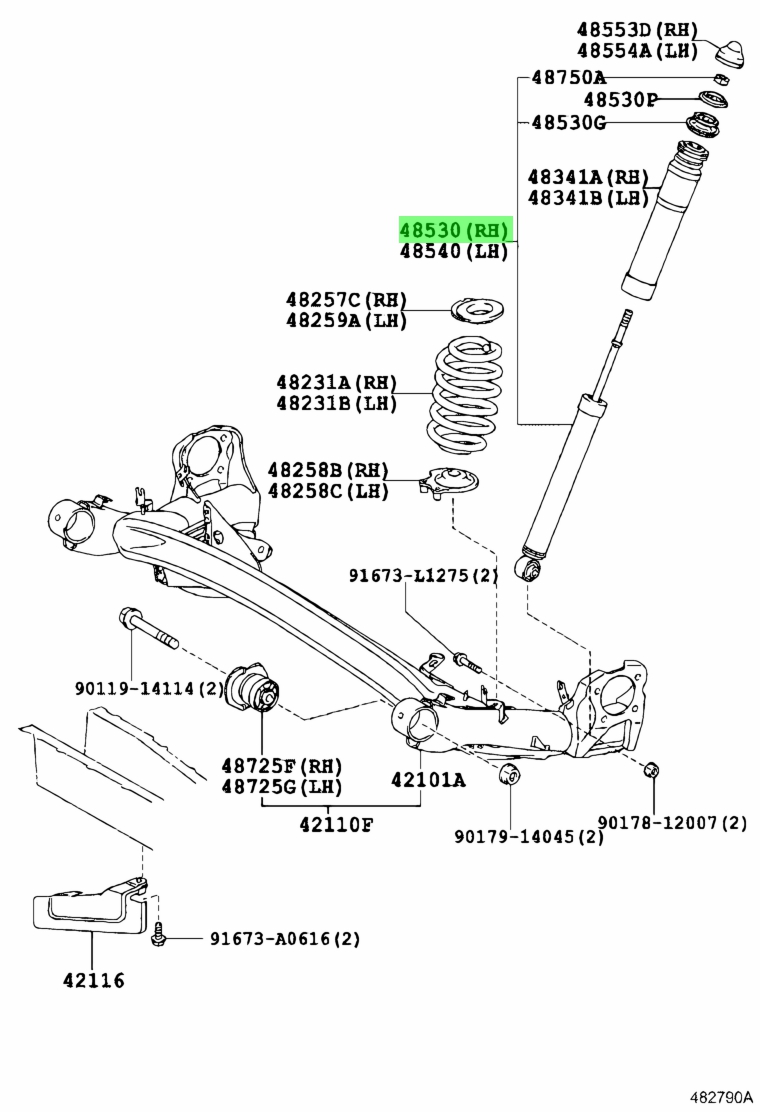 48553D(RH)
48554A(LH)
48750A
48530P
48530G
48341A(RH)
48341B(LH)
48530(RH)
48540(LH)
48257C(RH)
48259A(LH)
48231A(RH)
48231B(LH)
48258B(RH)
48258C(LH)
91673-L1275(2)
90119-14114(2)
48725F(RH)
48725G(LH)
42101A
42110F
90179-14045(2)
90178-12007(2)
91673-A0616(2)
42116
482790A