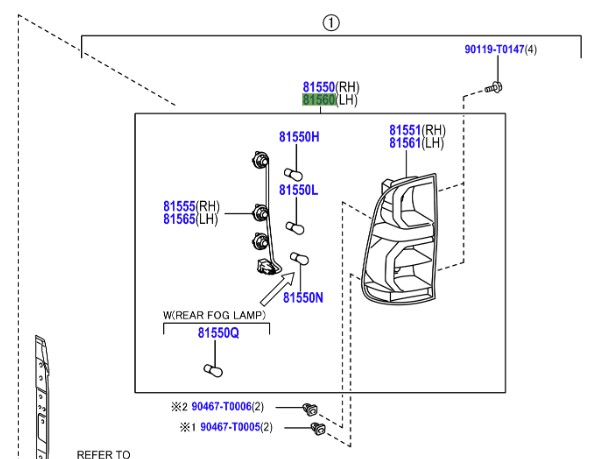 ①

90119-T0147(4)

81550(RH)
81560(LH)

81550H

81551(RH)
81561(LH)

81550L

81555(RH)
81565(LH)

81550N

W(REAR FOG LAMP)

81550Q

※2 90467-T0006(2)

※1 90467-T0005(2)

REFER TO