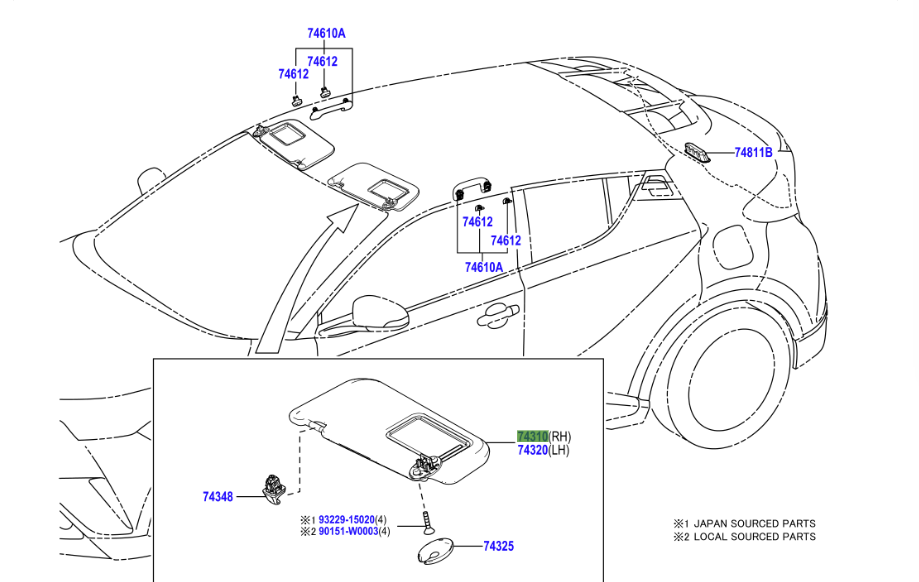 74610A
74612
74612
74811B
74612
74612
74610A
74310(RH)
74320(LH)
74348
※1 93229-15020(4)
※2 90151-W0003(4)
74325
※1 JAPAN SOURCED PARTS
※2 LOCAL SOURCED PARTS