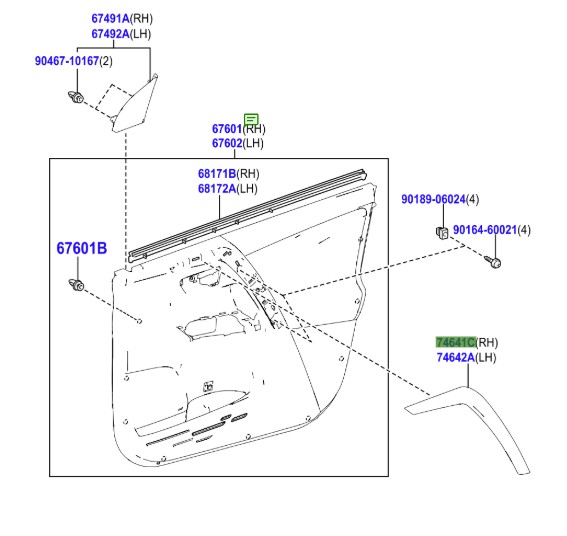 67491A(RH)
67492A(LH)

90467-10167(2)

67601(RH)
67602(LH)

68171B(RH)
68172A(LH)

90189-06024(4)

90164-60021(4)

67601B

74641C(RH)
74642A(LH)