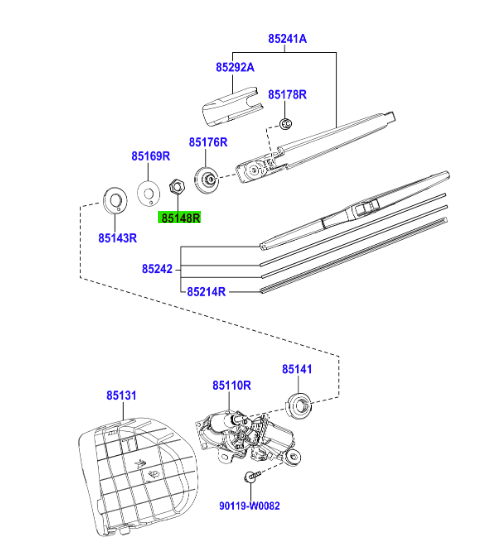 85241A
85292A
85178R
85176R
85169R
85148R
85143R
85242
85214R
85141
85110R
85131
90119-W0082