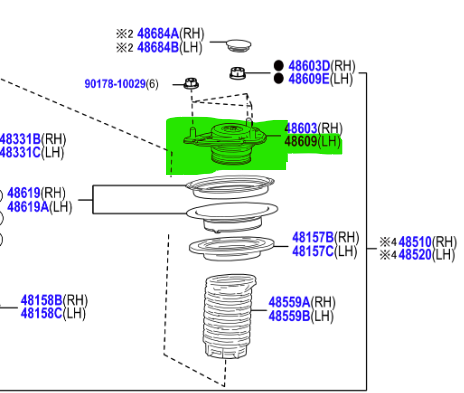 ※2 48684A(RH)
※2 48684B(LH)

● 48603D(RH)
● 48609E(LH)

90178-10029(6)

48603(RH)
48609(LH)

48331B(RH)
48331C(LH)

48619(RH)
48619A(LH)

48157B(RH)
48157C(LH)

※4 48510(RH)
※4 48520(LH)

48158B(RH)
48158C(LH)

48559A(RH)
48559B(LH)