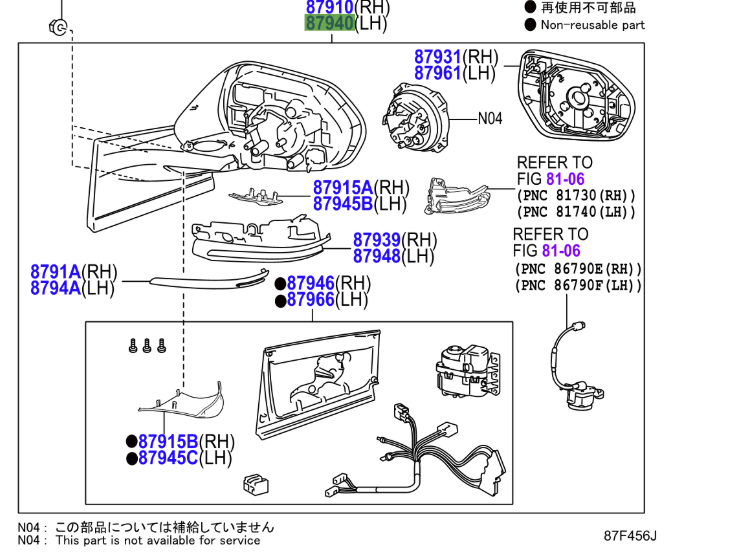 87910(RH)
87940(LH)

● 再使用不可部品
● Non-reusable part

87931(RH)
87961(LH)

N04

REFER TO
FIG 81-06
(PNC 81730(RH))
(PNC 81740(LH))

87915A(RH)
87945B(LH)

87939(RH)
87948(LH)

REFER TO
FIG 81-06
(PNC 86790E(RH))
(PNC 86790F(LH))

8791A(RH)
8794A(LH)

●87946(RH)
●87966(LH)

●87915B(RH)
●87945C(LH)

N04 : この部品については補給していません
N04 : This part is not available for service

87F456J