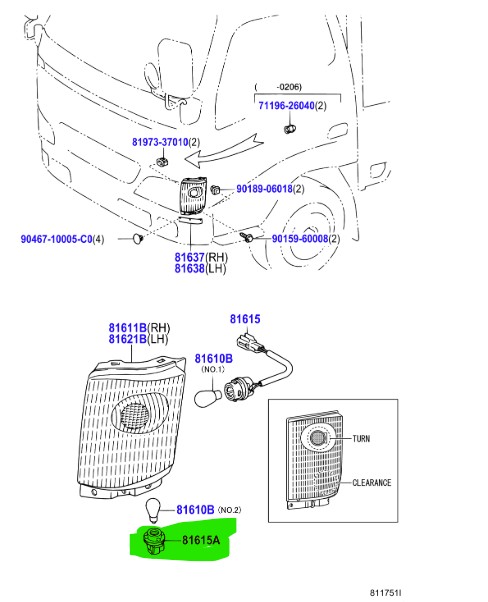 ( -0206)
71196-26040(2)

81973-37010(2)

90189-06018(2)

90467-10005-C0(4)

90159-60008(2)

81637(RH)
81638(LH)

81611B(RH)
81621B(LH)

81615

81610B
(NO.1)

TURN

CLEARANCE

81610B (NO.2)

81615A

811751I