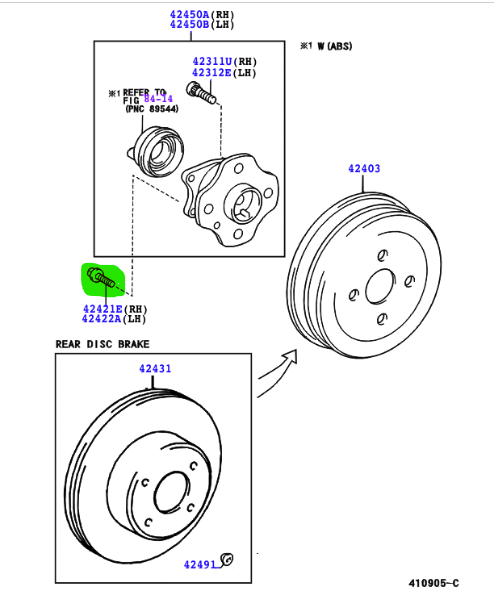 42450A(RH)
42450B(LH)

※1 W(ABS)

42311U(RH)
42312E(LH)

※1 REFER TO FIG 84-14 (PNC 89544)

42403

42421E(RH)
42422A(LH)

REAR DISC BRAKE

42431

42491

410905-C