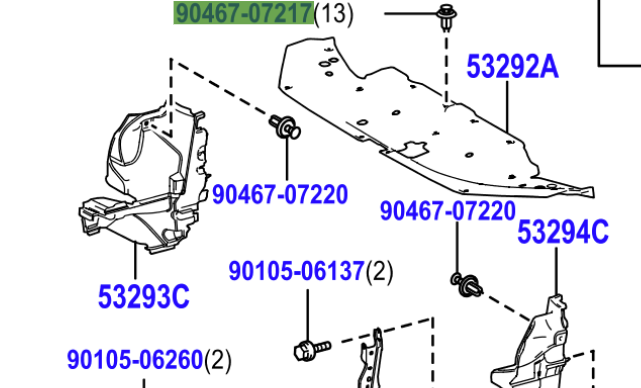 90467-07217(13)

53292A

90467-07220

90467-07220

53294C

53293C

90105-06137(2)

90105-06260(2)