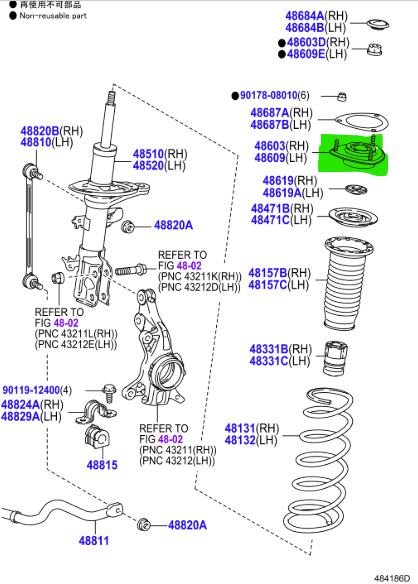 ● 再使用不可部品
● Non-reusable part

48684A(RH)
48684B(LH)

●48603D(RH)
●48609E(LH)

●90178-08010(6)

48687A(RH)
48687B(LH)

48603(RH)
48609(LH)

48619(RH)
48619A(LH)

48471B(RH)
48471C(LH)

48157B(RH)
48157C(LH)

48331B(RH)
48331C(LH)

48131(RH)
48132(LH)

48820B(RH)
48810(LH)

48510(RH)
48520(LH)

48820A

REFER TO
FIG 48-02
(PNC 43211K(RH))
(PNC 43212D(LH))

REFER TO
FIG 48-02
(PNC 43211L(RH))
(PNC 43212E(LH))

90119-12400(4)

48824A(RH)
48829A(LH)

48815

REFER TO
FIG 48-02
(PNC 43211(RH))
(PNC 43212(LH))

48811

48820A

484186D