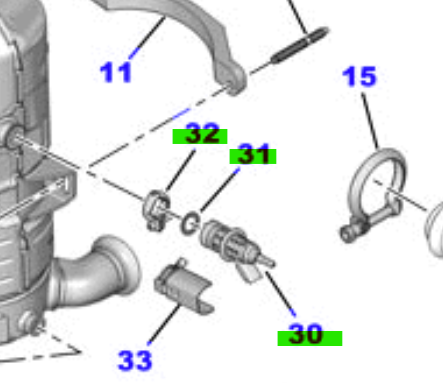 11
15
32
31
30
33