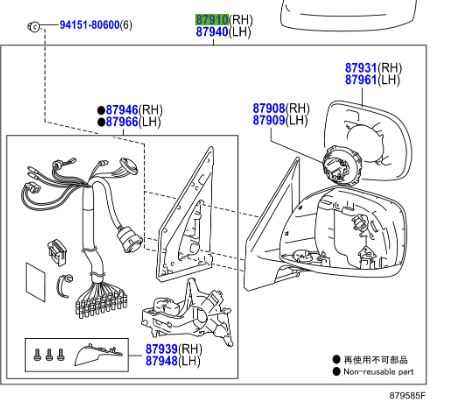 94151-80600(6)

87910(RH)
87940(LH)

87931(RH)
87961(LH)

●87946(RH)
●87966(LH)

87908(RH)
87909(LH)

87939(RH)
87948(LH)

● 再使用不可部品
● Non-reusable part

879585F