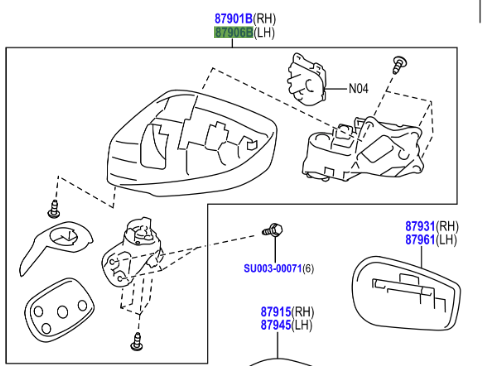 87901B(RH)
87906B(LH)

N04

87931(RH)
87961(LH)

SU003-00071(6)

87915(RH)
87945(LH)