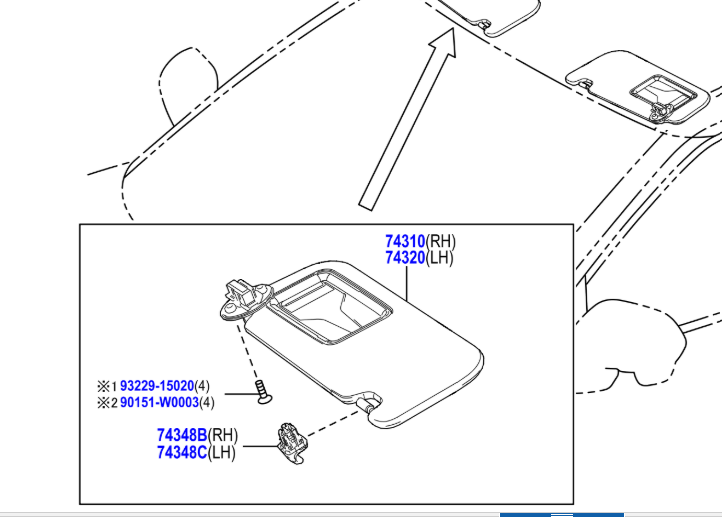 74310(RH)
74320(LH)

※1 93229-15020(4)
※2 90151-W0003(4)

74348B(RH)
74348C(LH)