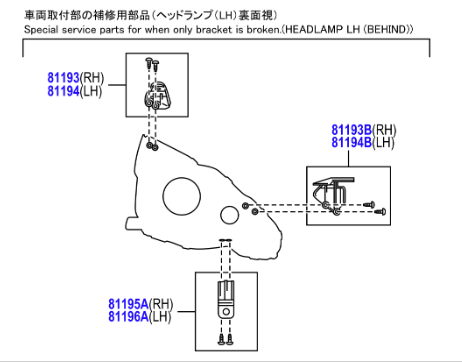 車両取付部の補修用部品(ヘッドランプ(LH)裏面視)
Special service parts for when only bracket is broken.(HEADLAMP LH (BEHIND))

81193(RH)
81194(LH)

81193B(RH)
81194B(LH)

81195A(RH)
81196A(LH)