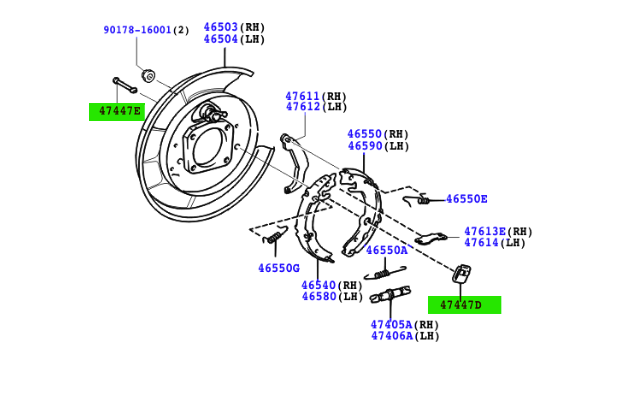 90178-16001(2)
46503(RH)
46504(LH)
47447E
47611(RH)
47612(LH)
46550(RH)
46590(LH)
46550E
47613E(RH)
47614(LH)
46550G
46550A
46540(RH)
46580(LH)
47447D
47405A(RH)
47406A(LH)