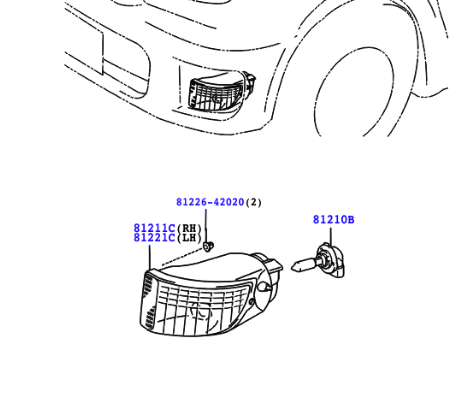 81226-42020(2)

81211C(RH)
81221C(LH)

81210B