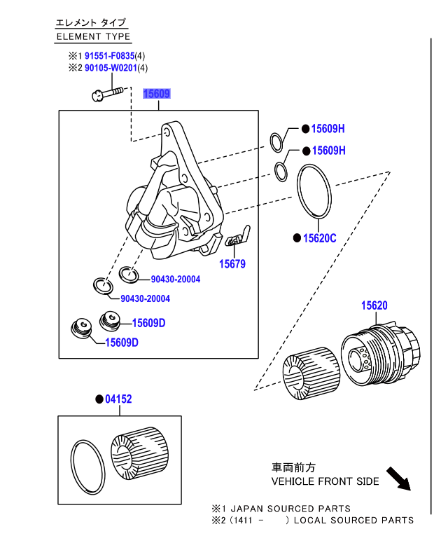 エレメント タイプ
ELEMENT TYPE

※1 91551-F0835(4)
※2 90105-W0201(4)

15609

●15609H
●15609H

●15620C

15679

90430-20004
90430-20004

15609D
15609D

15620

●04152

車両前方
VEHICLE FRONT SIDE

※1 JAPAN SOURCED PARTS
※2 (1411 - ) LOCAL SOURCED PARTS