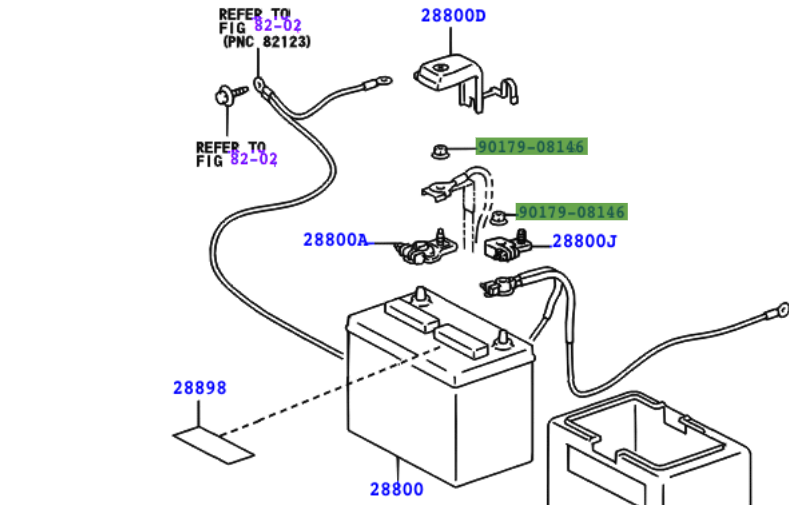 REFER TO FIG 82-02 (PNC 82123)

28800D

REFER TO FIG 82-02

90179-08146

90179-08146

28800A

28800J

28898

28800