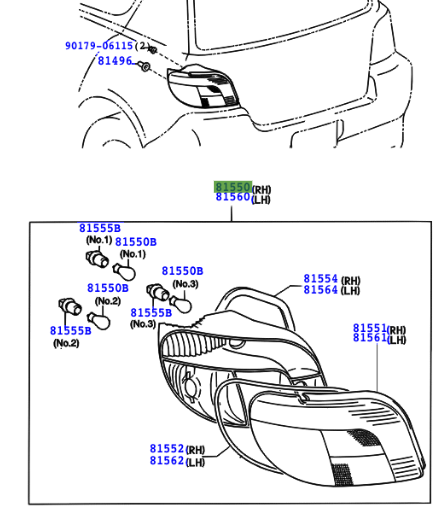 90179-06115 (2)
81496

81550 (RH)
81560 (LH)

81555B
(No.1)
81550B
(No.1)
81550B
(No.3)
81550B
(No.2)
81555B
(No.3)
81555B
(No.2)
81554 (RH)
81564 (LH)
81551 (RH)
81561 (LH)
81552 (RH)
81562 (LH)