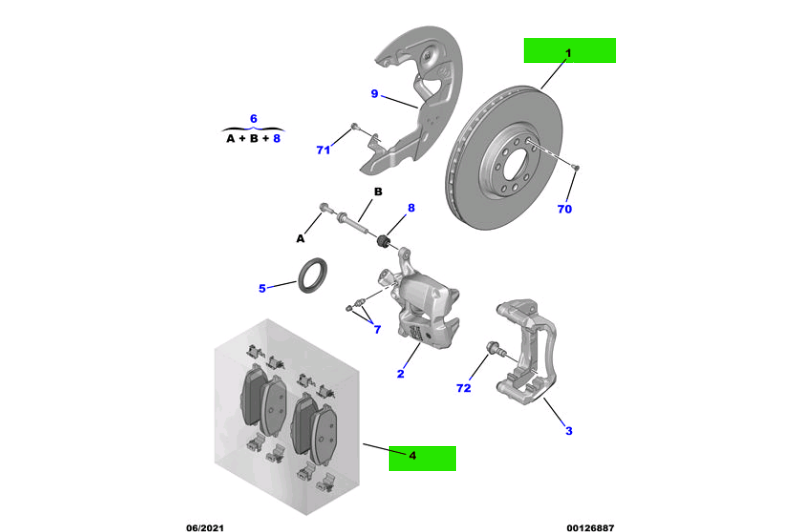 1

9

6
A + B + 8

71

70

B

8

A

5

7

2

72

3

4

06/2021

00126887