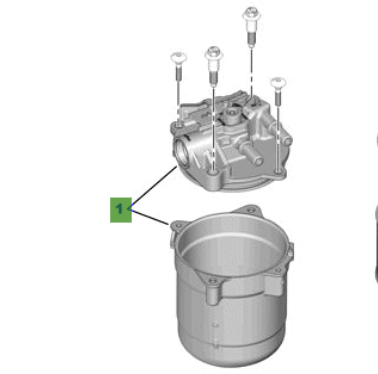 1