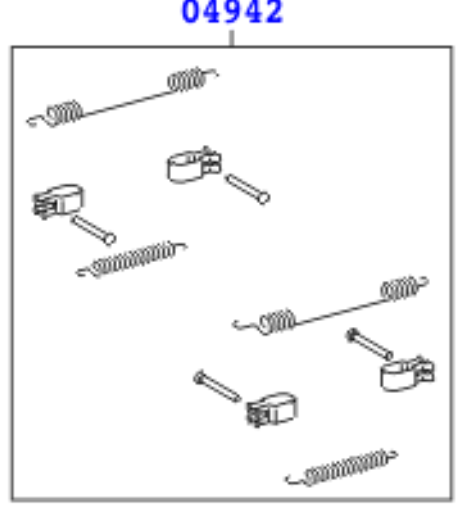 04942