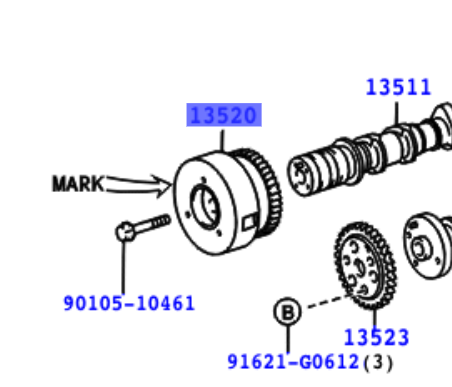 13511
13520
MARK
90105-10461
B
13523
91621-G0612(3)