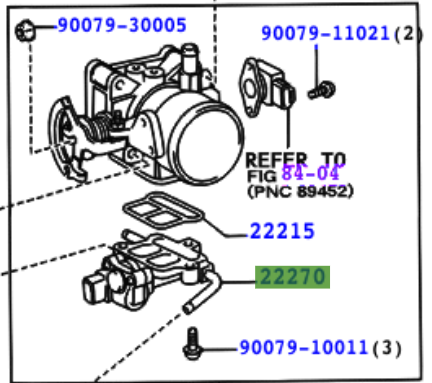 90079-30005

90079-11021(2)

REFER TO
FIG 84-04
(PNC 89452)

22215

22270

90079-10011(3)