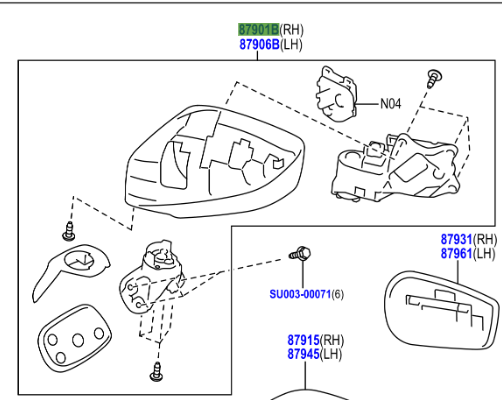 87901B(RH)
87906B(LH)

N04

87931(RH)
87961(LH)

SU003-00071(6)

87915(RH)
87945(LH)