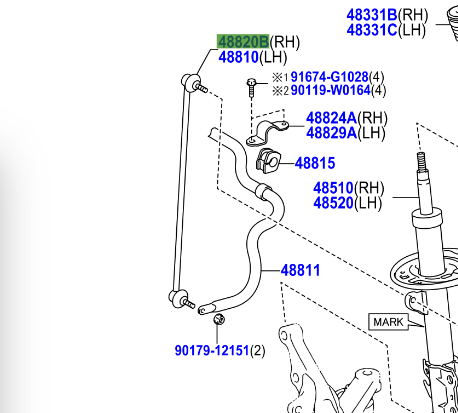 48331B(RH)
48331C(LH)

48820B(RH)
48810(LH)

※1 91674-G1028(4)
※2 90119-W0164(4)

48824A(RH)
48829A(LH)

48815

48510(RH)
48520(LH)

48811

MARK

90179-12151(2)