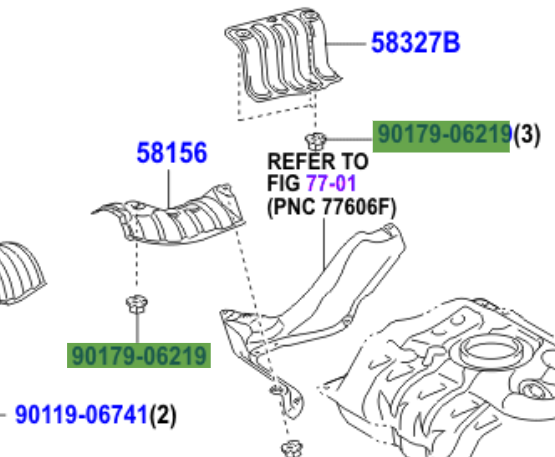 58327B

90179-06219(3)

58156

REFER TO
FIG 77-01
(PNC 77606F)

90179-06219

90119-06741(2)