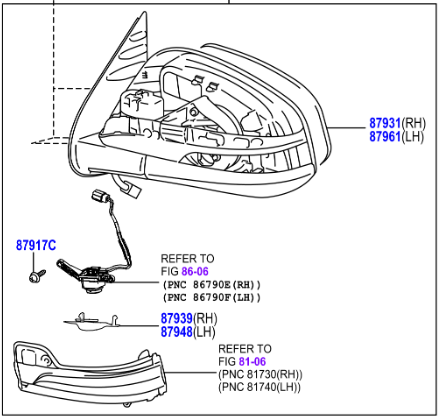 87931(RH)
87961(LH)

87917C

REFER TO
FIG 86-06
(PNC 86790E(RH))
(PNC 86790F(LH))

87939(RH)
87948(LH)

REFER TO
FIG 81-06
(PNC 81730(RH))
(PNC 81740(LH))