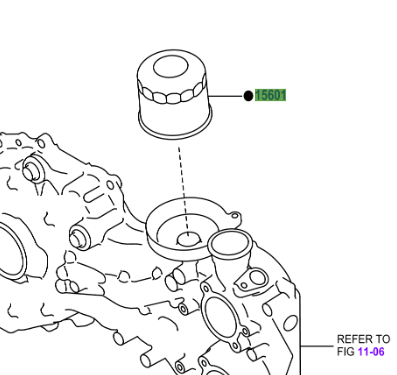 15601

REFER TO FIG 11-06