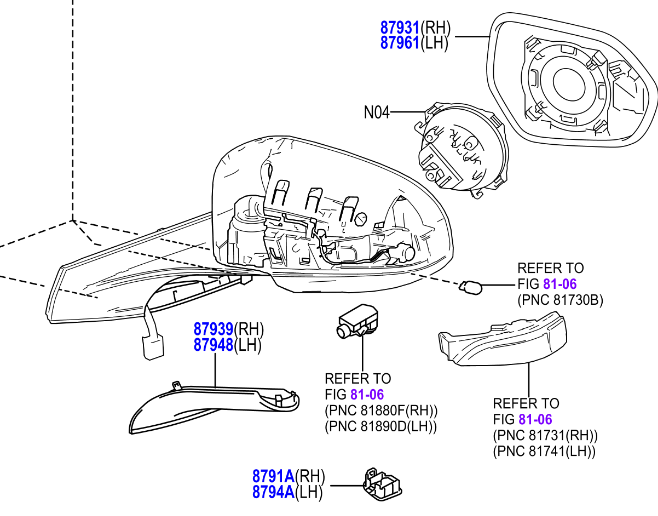 87931(RH)
87961(LH)

N04

REFER TO
FIG 81-06
(PNC 81730B)

87939(RH)
87948(LH)

REFER TO
FIG 81-06
(PNC 81880F(RH))
(PNC 81890D(LH))

REFER TO
FIG 81-06
(PNC 81731(RH))
(PNC 81741(LH))

8791A(RH)
8794A(LH)