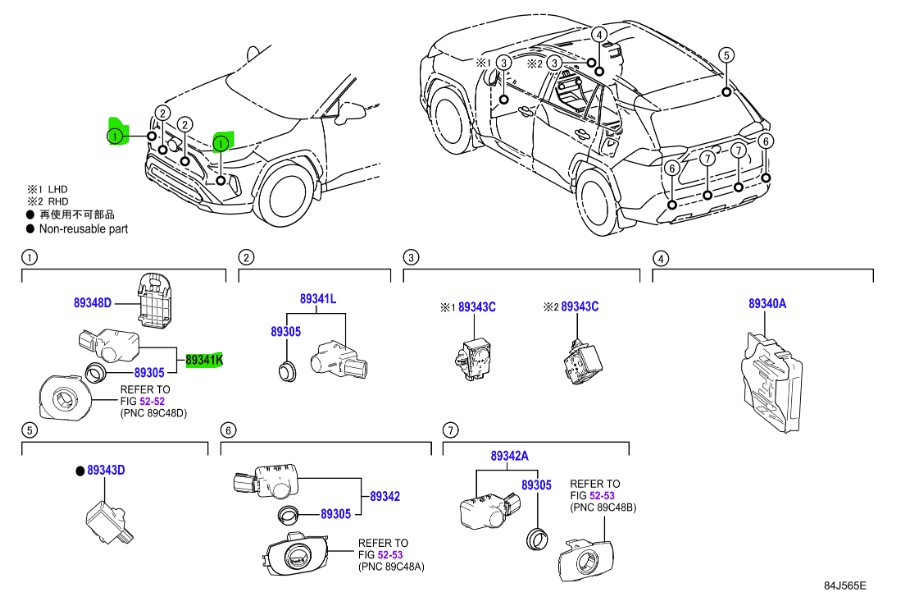 1
2
2
1
※1
3
※2
3
4
5
6
6
7
7

※1 LHD
※2 RHD
● 再使用不可部品
● Non-reusable part

1
89348D
89341K
89305
REFER TO FIG 52-52 (PNC 89C48D)

2
89341L
89305

3
※1 89343C
※2 89343C

4
89340A

5
● 89343D

6
89342
89305
REFER TO FIG 52-53 (PNC 89C48A)

7
89342A
89305
REFER TO FIG 52-53 (PNC 89C48B)

84J565E