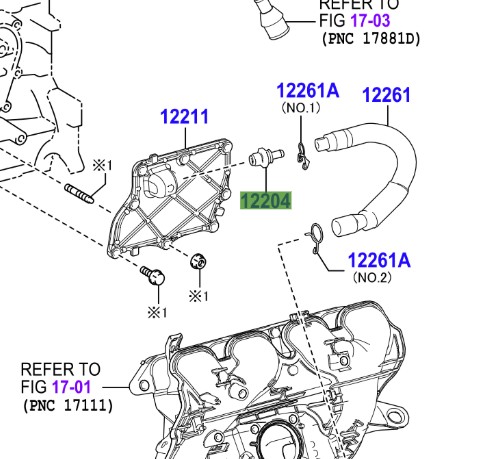 REFER TO
FIG 17-03
(PNC 17881D)

12261A
(NO.1)

12261

12211

※1

12204

12261A
(NO.2)

※1

※1

REFER TO
FIG 17-01
(PNC 17111)