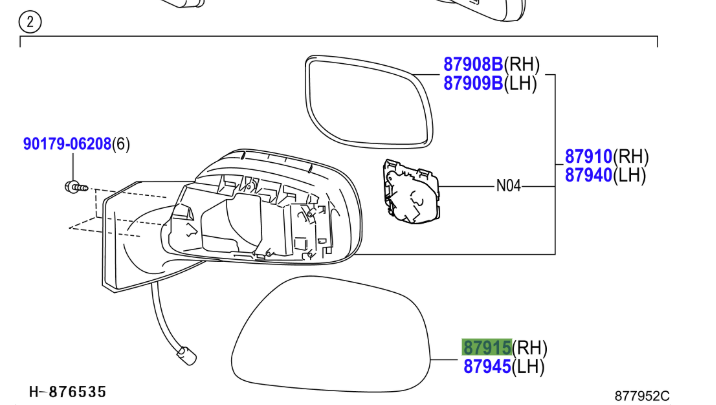 2

87908B(RH)
87909B(LH)

90179-06208(6)

87910(RH)
87940(LH)

N04

87915(RH)
87945(LH)

H-876535

877952C