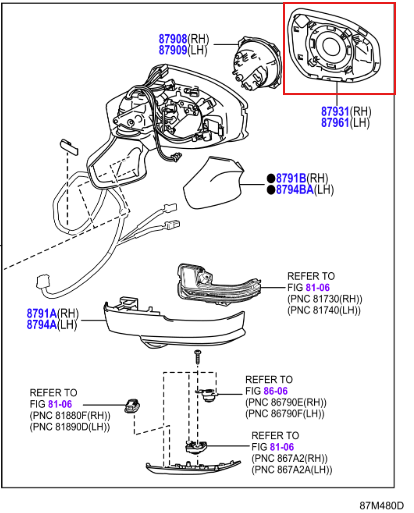 87908(RH)
87909(LH)

87931(RH)
87961(LH)

●8791B(RH)
●8794BA(LH)

REFER TO
FIG 81-06
(PNC 81730(RH))
(PNC 81740(LH))

8791A(RH)
8794A(LH)

REFER TO
FIG 86-06
(PNC 86790E(RH))
(PNC 86790F(LH))

REFER TO
FIG 81-06
(PNC 81880F(RH))
(PNC 81890D(LH))

REFER TO
FIG 81-06
(PNC 867A2(RH))
(PNC 867A2A(LH))

87M480D