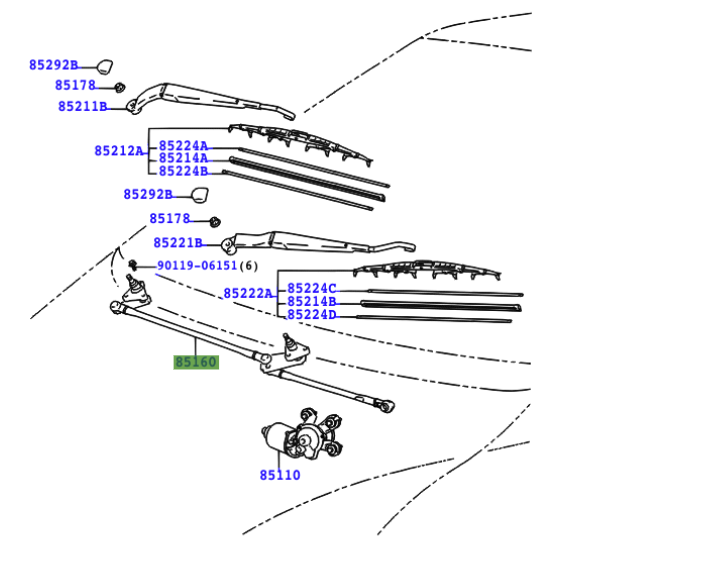 85292B
85178
85211B
85212A
85224A
85214A
85224B
85292B
85178
85221B
90119-06151(6)
85222A
85224C
85214B
85224D
85160
85110