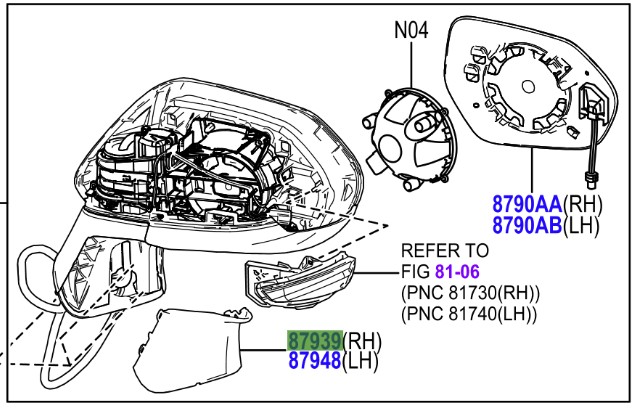 N04

8790AA(RH)
8790AB(LH)

REFER TO
FIG 81-06
(PNC 81730(RH))
(PNC 81740(LH))

87939(RH)
87948(LH)