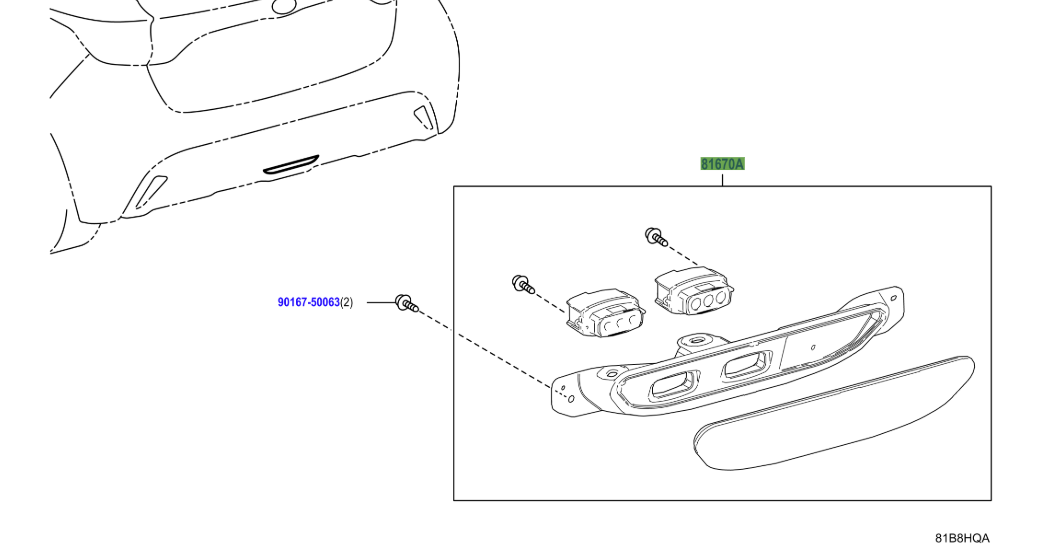 81670A

90167-50063(2)

81B8HQA